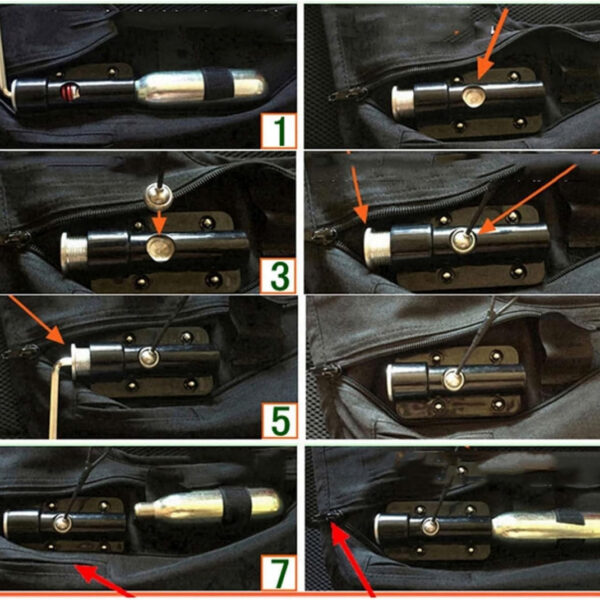 1

3

5

7